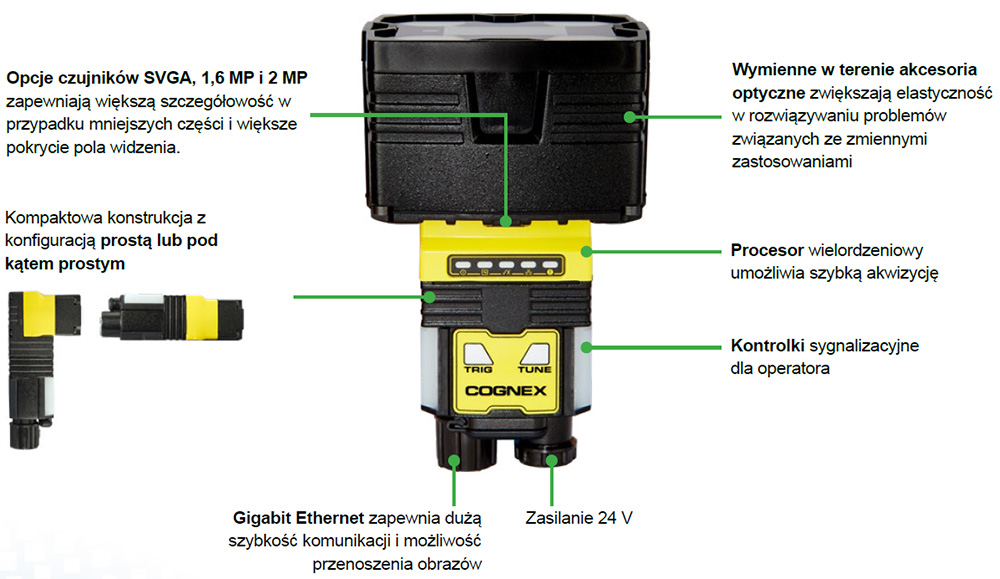 Opcje czujników SVGA, 1,6 MP i 2 MP zapewniają większą szczegółowość w przypadku mniejszych części i większe pokrycie pola widzenia.

Kompaktowa konstrukcja z konfiguracją prostą lub pod kątem prostym

Wymienne w terenie akcesoria optyczne zwiększają elastyczność w rozwiązywaniu problemów związanych ze zmiennymi zastosowaniami

Procesor wielordzeniowy umożliwia szybką akwizycję

Kontrolki sygnalizacyjne dla operatora

TRIG TUNE

COGNEX

Gigabit Ethernet zapewnia dużą szybkość komunikacji i możliwość przenoszenia obrazów

Zasilanie 24 V